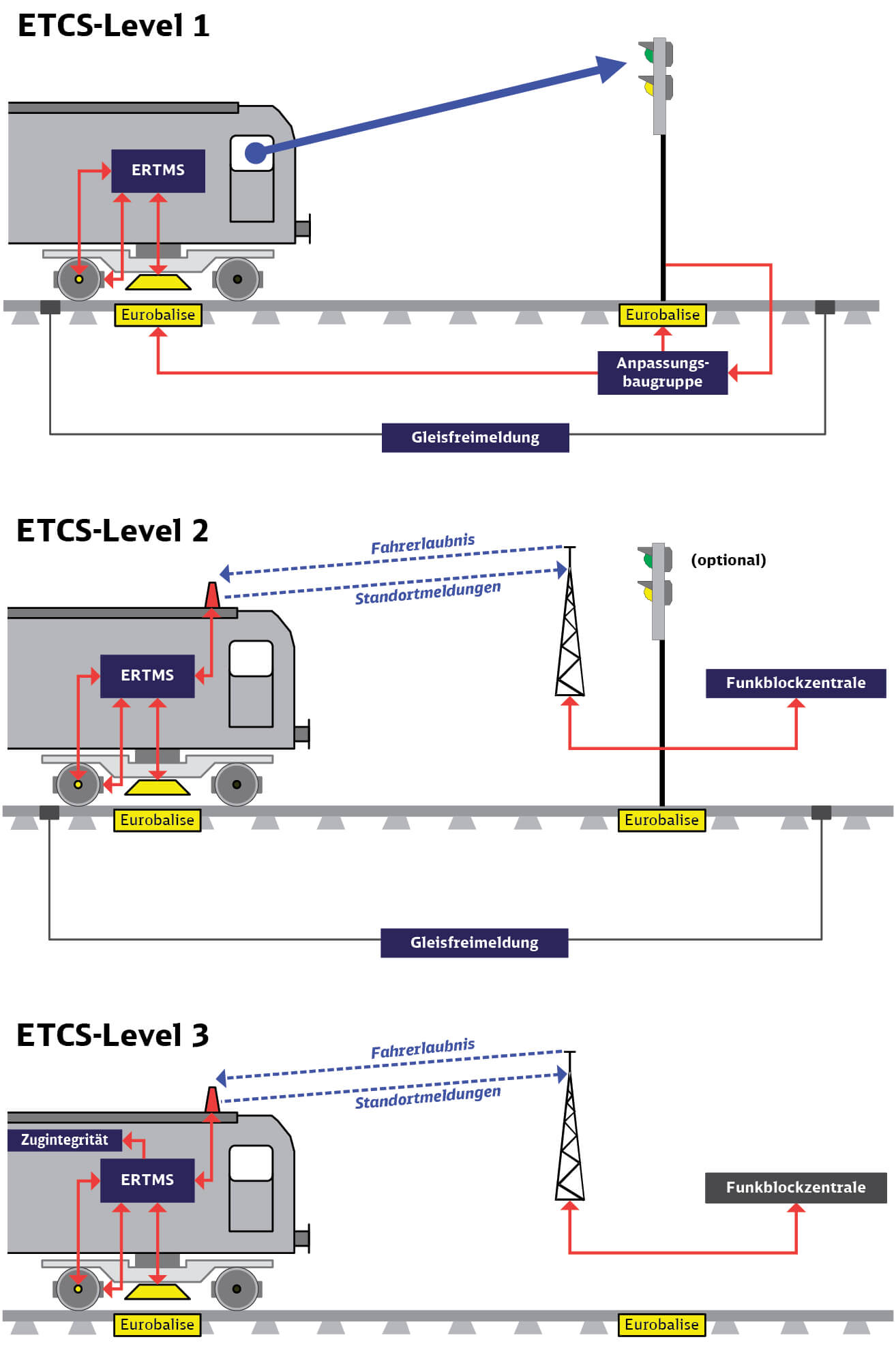 ETCS-Level 1

ERTMS

Eurobalise

Eurobalise

Anpassungsbaugruppe

Gleisfreimeldung

ETCS-Level 2

Fahrerlaubnis

Standortmeldungen

(optional)

ERTMS

Funkblockzentrale

Eurobalise

Eurobalise

Gleisfreimeldung

ETCS-Level 3

Fahrerlaubnis

Standortmeldungen

Zugintegrität

ERTMS

Funkblockzentrale

Eurobalise

Eurobalise